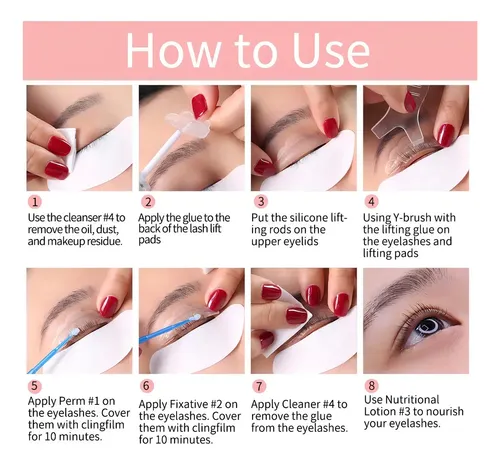 How to Use

1
Use the cleanser #4 to remove the oil, dust, and makeup residue.

2
Apply the glue to the back of the lash lift pads

3
Put the silicone lifting rods on the upper eyelids

4
Using Y-brush with the lifting glue on the eyelashes and lifting pads

5
Apply Perm #1 on the eyelashes. Cover them with clingfilm for 10 minutes.

6
Apply Fixative #2 on the eyelashes. Cover them with clingfilm for 10 minutes.

7
Apply Cleaner #4 to remove the glue from the eyelashes.

8
Use Nutritional Lotion #3 to nourish your eyelashes.