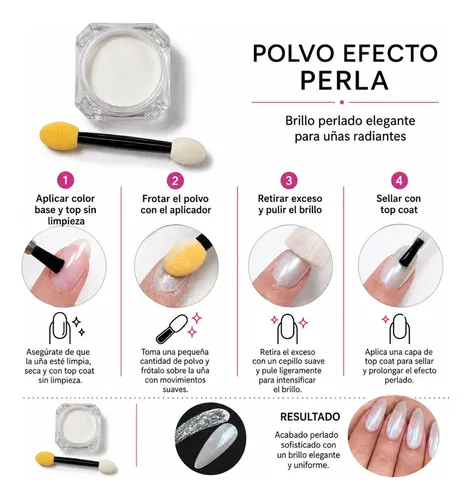 POLVO EFECTO PERLA

Brillo perlado elegante para uñas radiantes

1
Aplicar color base y top sin limpieza

Asegúrate de que la uña esté limpia, seca y con top coat sin limpieza.

2
Frotar el polvo con el aplicador

Toma una pequeña cantidad de polvo y frótalo sobre la uña con movimientos suaves.

3
Retirar exceso y pulir el brillo

Retira el exceso con un cepillo suave y pule ligeramente para intensificar el brillo.

4
Sellar con top coat

Aplica una capa de top coat para sellar y prolongar el efecto perlado.

RESULTADO

Acabado perlado sofisticado con un brillo elegante y uniforme.